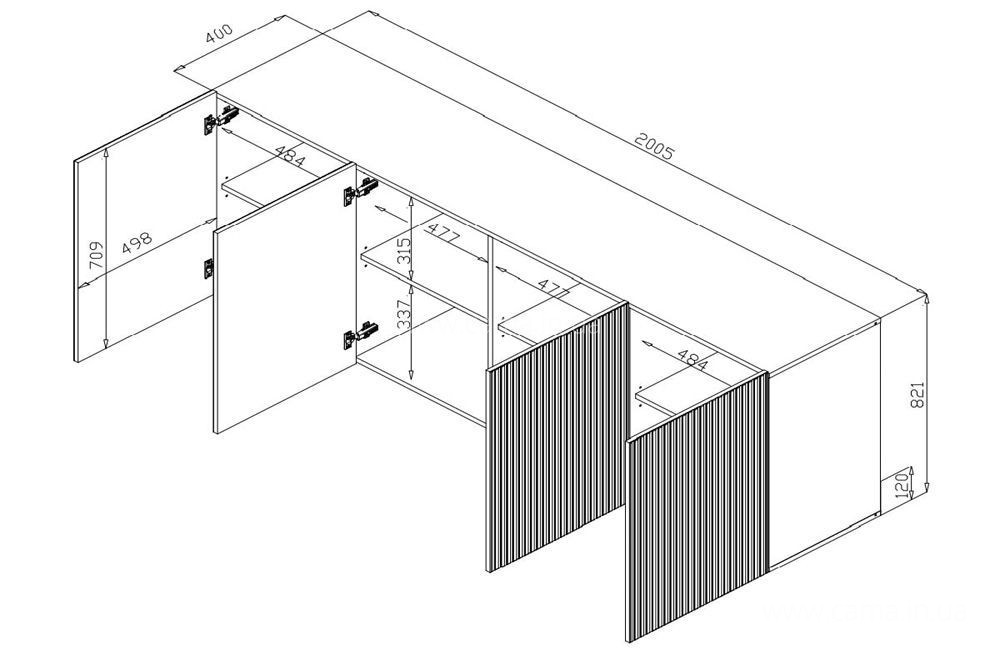 400
2005
484
709
498
477
315
477
337
484
821
120